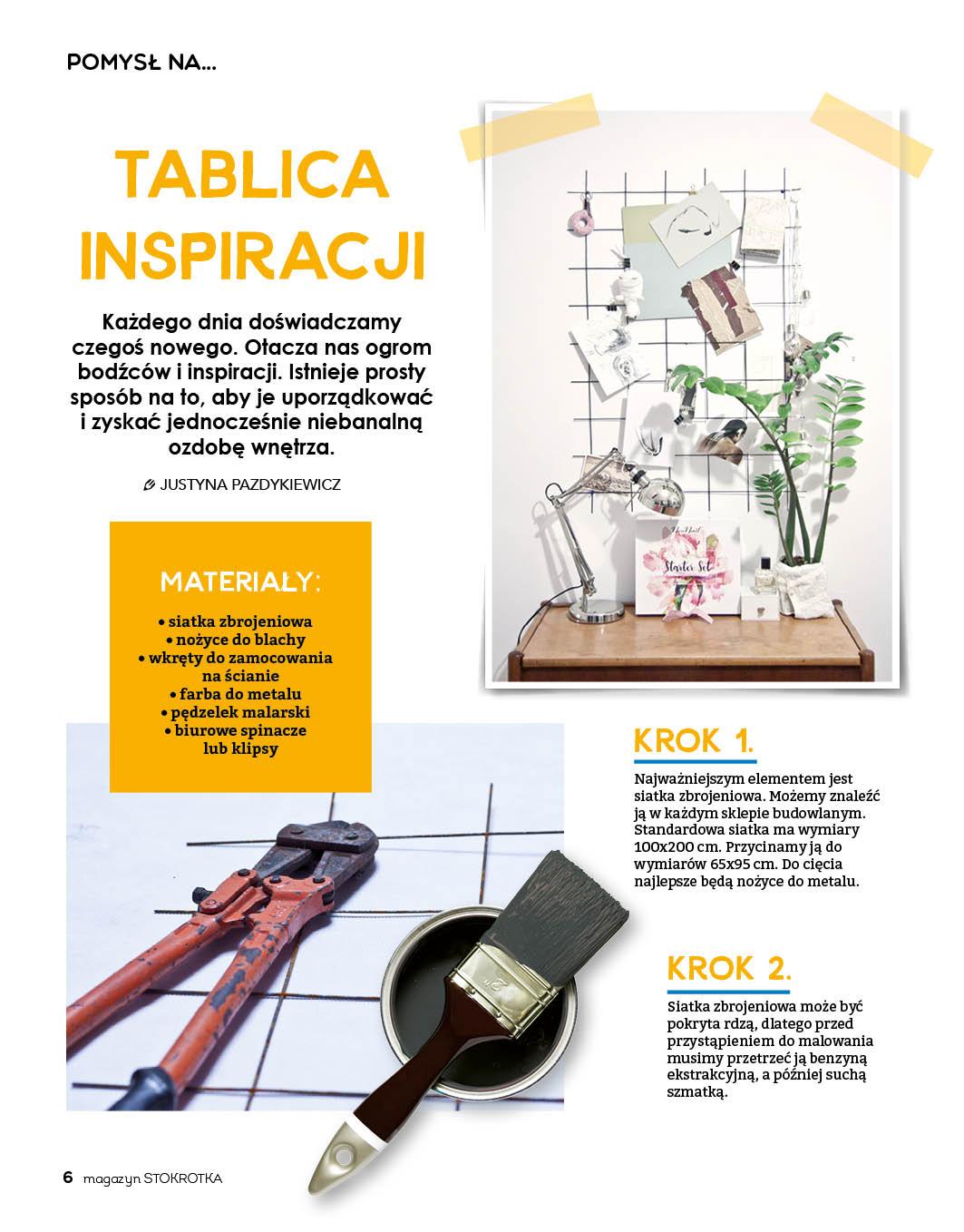 POMYSŁ NA...

TABLICA INSPIRACJI

Każdego dnia doświadczamy czegoś nowego. Otacza nas ogrom bodźców i inspiracji. Istnieje prosty sposób na to, aby je uporządkować i zyskać jednocześnie niebanalną ozdobę wnętrza.

JUSTYNA PAZDYKIEWICZ

MATERIAŁY:

• siatka zbrojeniowa
• nożyce do blachy
• wkręty do zamocowania na ścianie
• farba do metalu
• pędzelek malarski
• biurowe spinacze lub klipsy

Starter Set

KROK 1.

Najważniejszym elementem jest siatka zbrojeniowa. Możemy znaleźć ją w każdym sklepie budowlanym. Standardowa siatka ma wymiary 100x200 cm. Przycinamy ją do wymiarów 65x95 cm. Do cięcia najlepsze będą nożyce do metalu.

KROK 2.

Siatka zbrojeniowa może być pokryta rdzą, dlatego przed przystąpieniem do malowania musimy przetrzeć ją benzyną ekstrakcyjną, a później suchą szmatką.

6 magazyn STOKROTKA