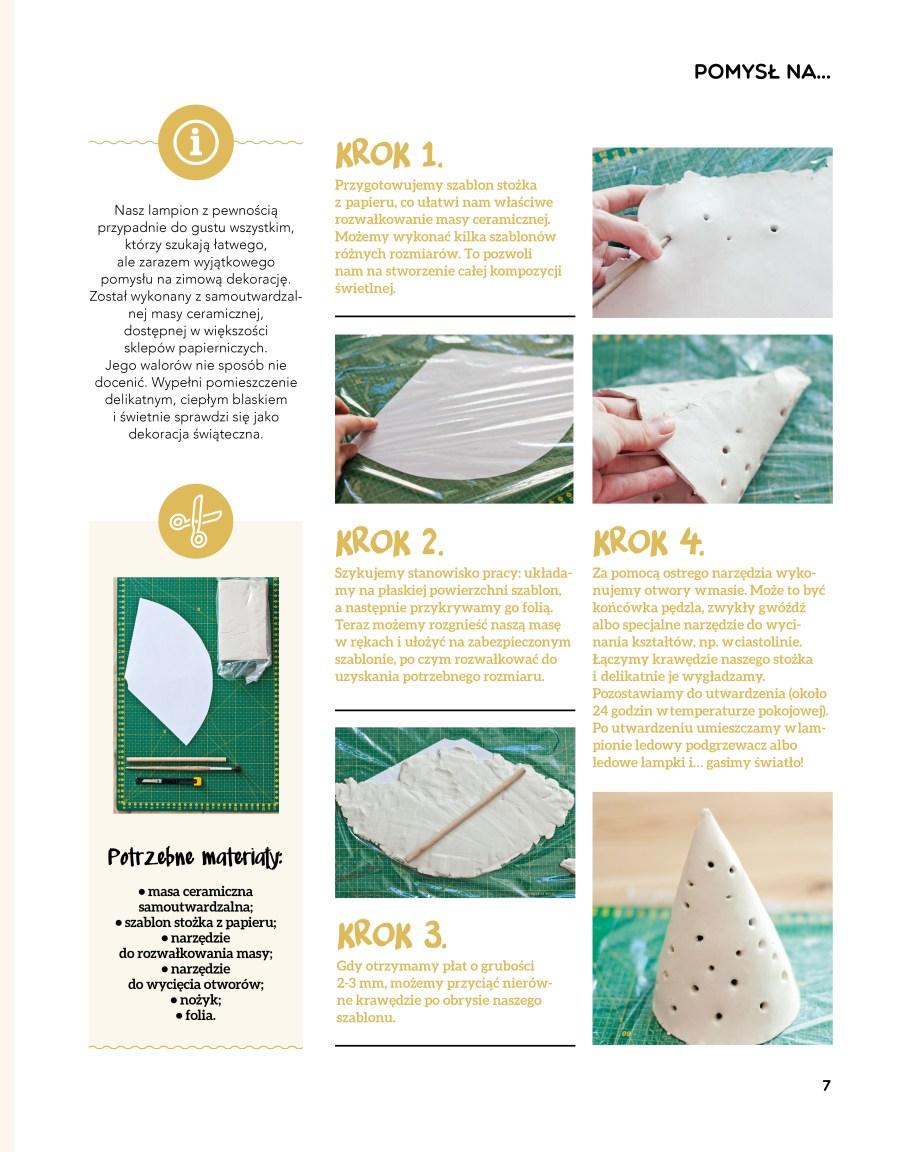 POMYSŁ NA...

Nasz lampion z pewnością przypadnie do gustu wszystkim, którzy szukają łatwego, ale zarazem wyjątkowego pomysłu na zimową dekorację. Został wykonany z samoutwardzalnej masy ceramicznej, dostępnej w większości sklepów papierniczych. Jego walorów nie sposób nie docenić. Wypełni pomieszczenie delikatnym, ciepłym blaskiem i świetnie sprawdzi się jako dekoracja świąteczna.

Potrzebne materiały:

• masa ceramiczna samoutwardzalna;
• szablon stożka z papieru;
• narzędzie do rozwałkowania masy;
• narzędzie do wycięcia otworów;
• nożyk;
• folia.

KROK 1.

Przygotowujemy szablon stożka z papieru, co ułatwi nam właściwe rozwałkowanie masy ceramicznej. Możemy wykonać kilka szablonów różnych rozmiarów. To pozwoli nam na stworzenie całej kompozycji świetlnej.

KROK 2.

Szykujemy stanowisko pracy: układamy na płaskiej powierzchni szablon, a następnie przykrywamy go folią. Teraz możemy rozgnieść naszą masę w rękach i ułożyć na zabezpieczonym szablonie, po czym rozwałkować do uzyskania potrzebnego rozmiaru.

KROK 3.

Gdy otrzymamy płat o grubości 2-3 mm, możemy przyciąć nierówne krawędzie po obrysie naszego szablonu.

KROK 4.

Za pomocą ostrego narzędzia wykonujemy otwory w masie. Może to być końcówka pędzla, zwykły gwóźdź albo specjalne narzędzie do wycinania kształtów, np. w ciastolinie. Łączymy krawędzie naszego stożka i delikatnie je wygładzamy. Pozostawiamy do utwardzenia (około 24 godzin w temperaturze pokojowej). Po utwardzeniu umieszczamy w lampionie ledowy podgrzewacz albo ledowe lampki i... gasimy światło!

7